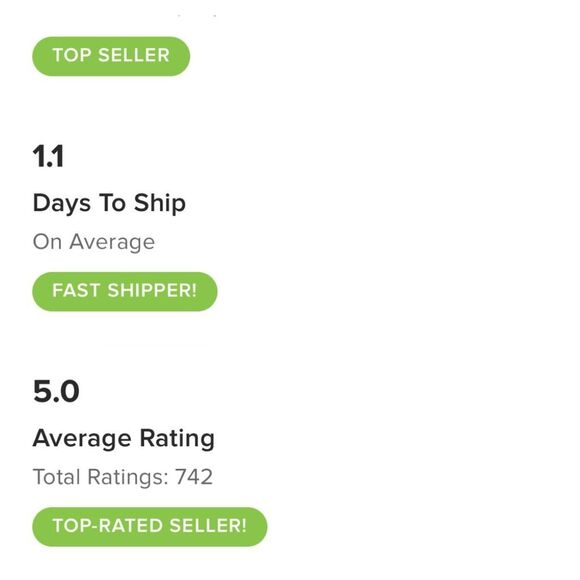 TOP SELLER

1.1

Days To Ship

On Average

FAST SHIPPER!

5.0

Average Rating

Total Ratings: 742

TOP-RATED SELLER!